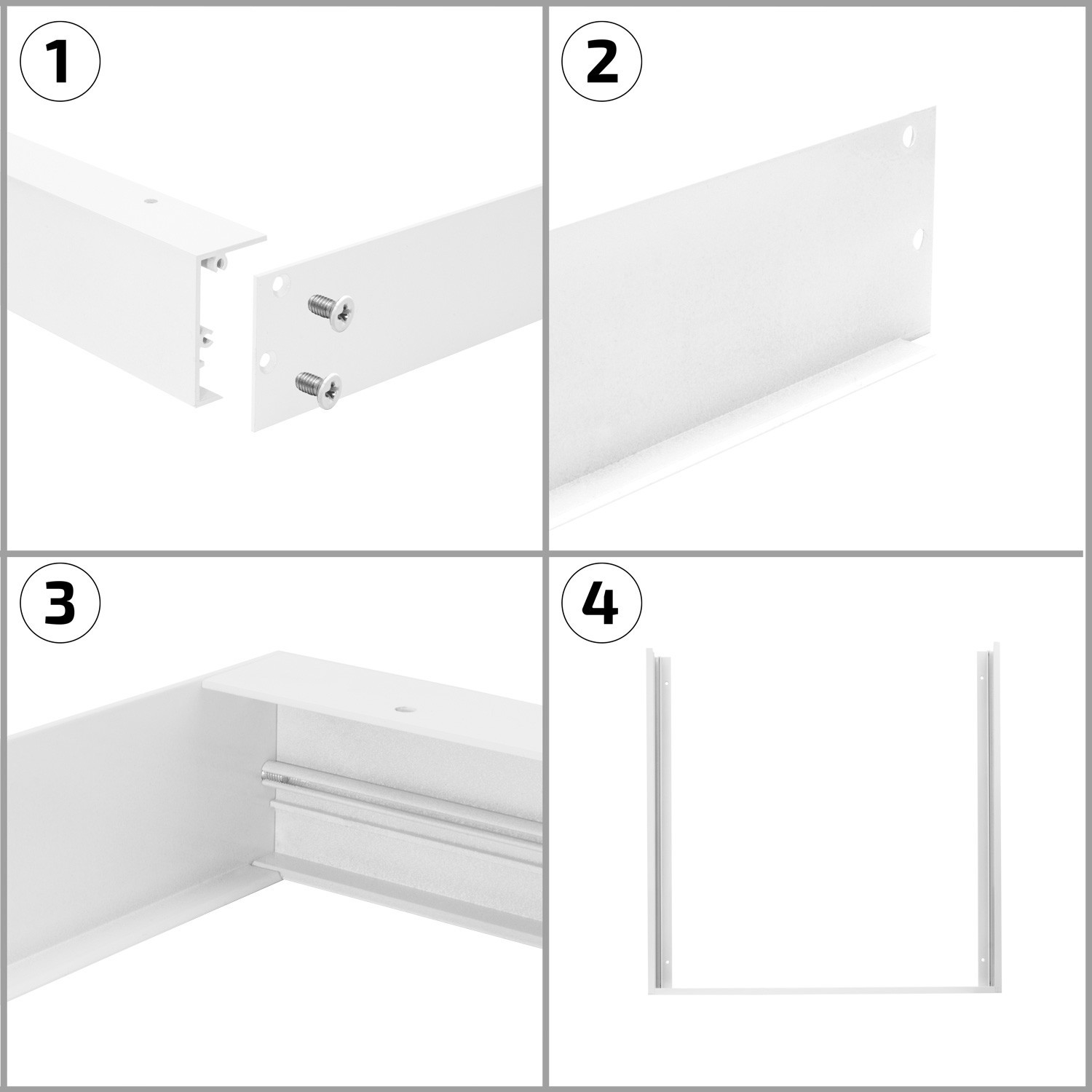 1

2

3

4